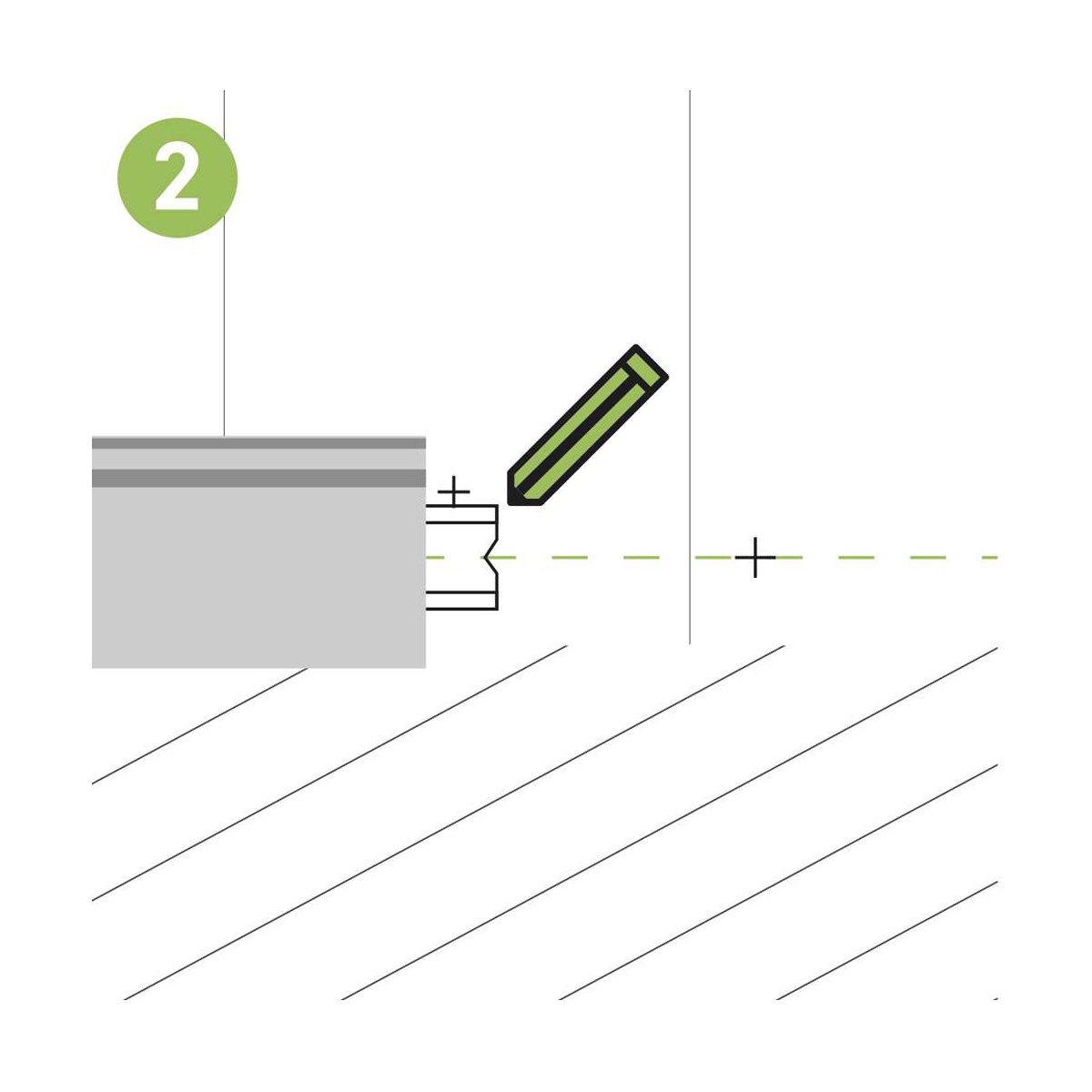 2