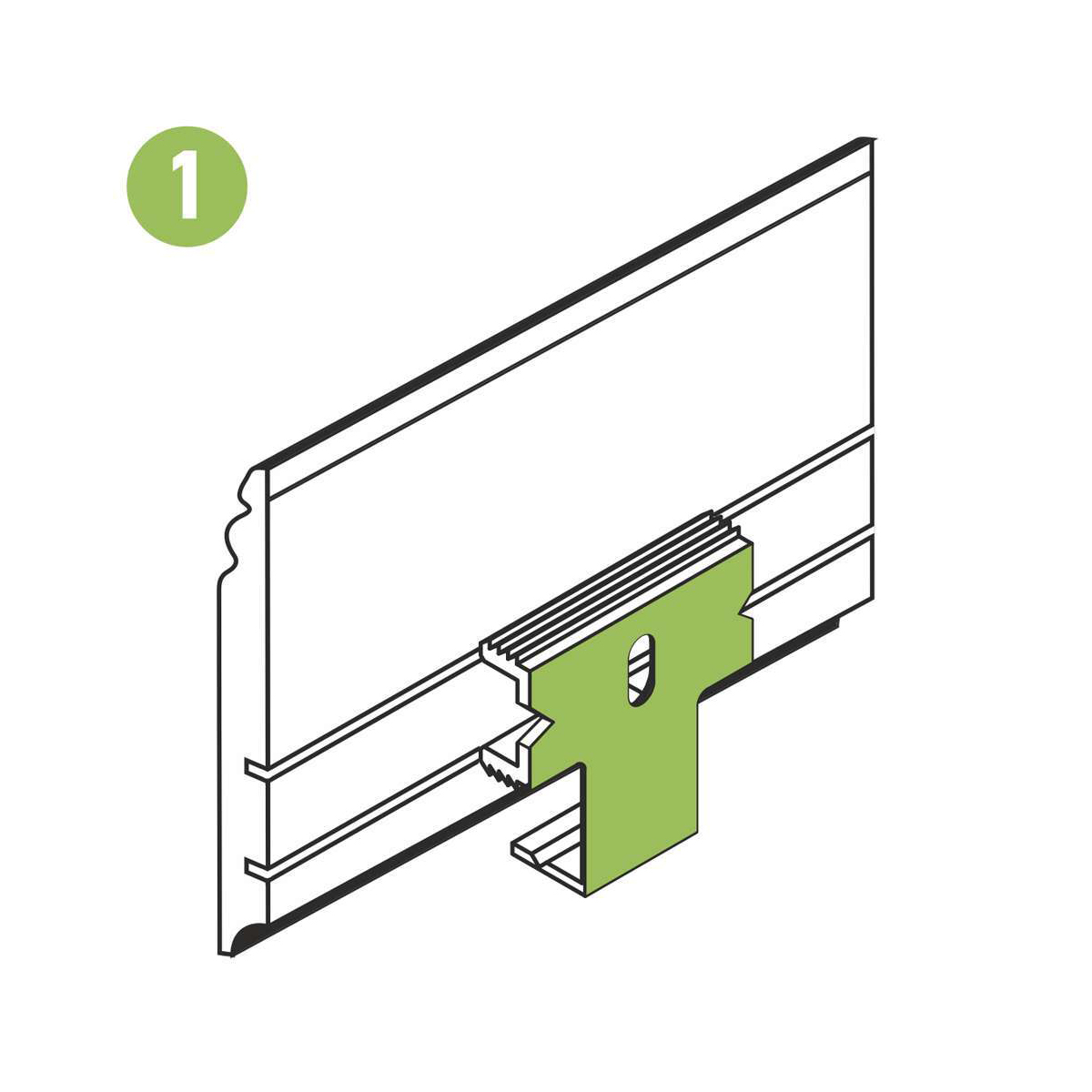 1