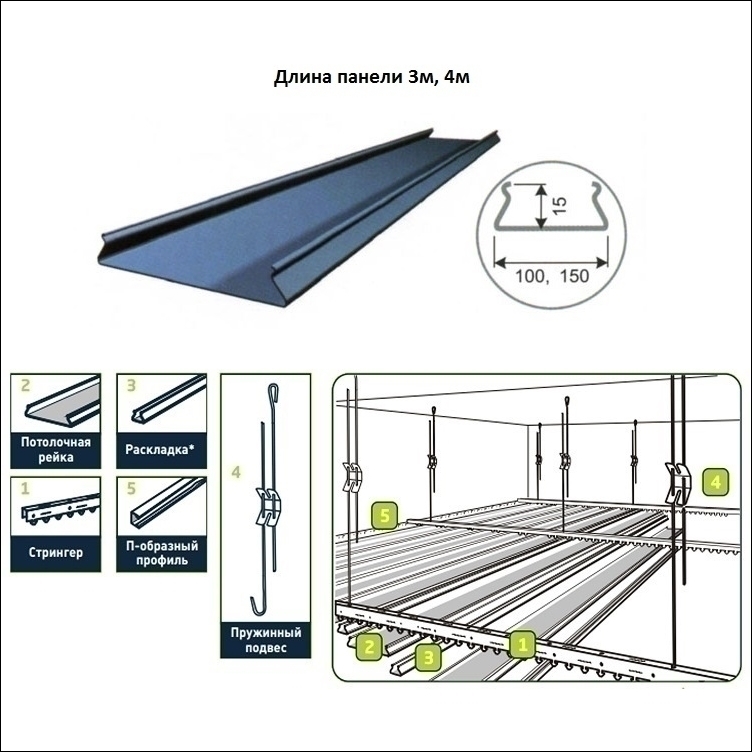 Длина панели 3м, 4м

15

100, 150

2
Потолочная рейка

3
Раскладка*

1
Стрингер

5
П-образный профиль

4
Пружинный подвес

4

5

2

3

1